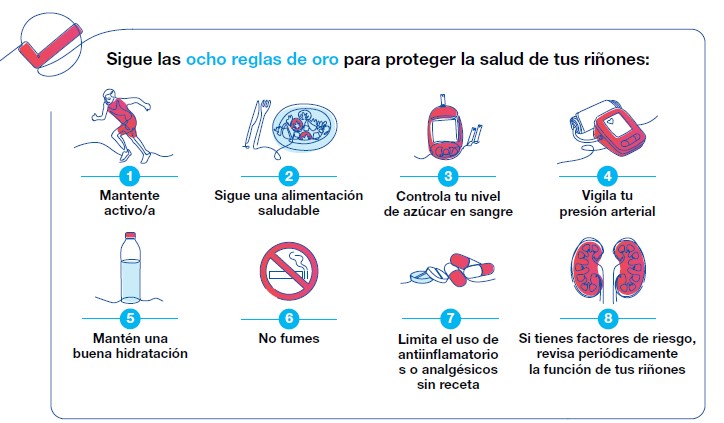 Sigue las ocho reglas de oro para proteger la salud de tus riñones:

1
Mantente activo/a

2
Sigue una alimentación saludable

3
Controla tu nivel de azúcar en sangre

4
Vigila tu presión arterial

5
Mantén una buena hidratación

6
No fumes

7
Limita el uso de antiinflamatorio s o analgésicos sin receta

8
Si tienes factores de riesgo, revisa periódicamente la función de tus riñones